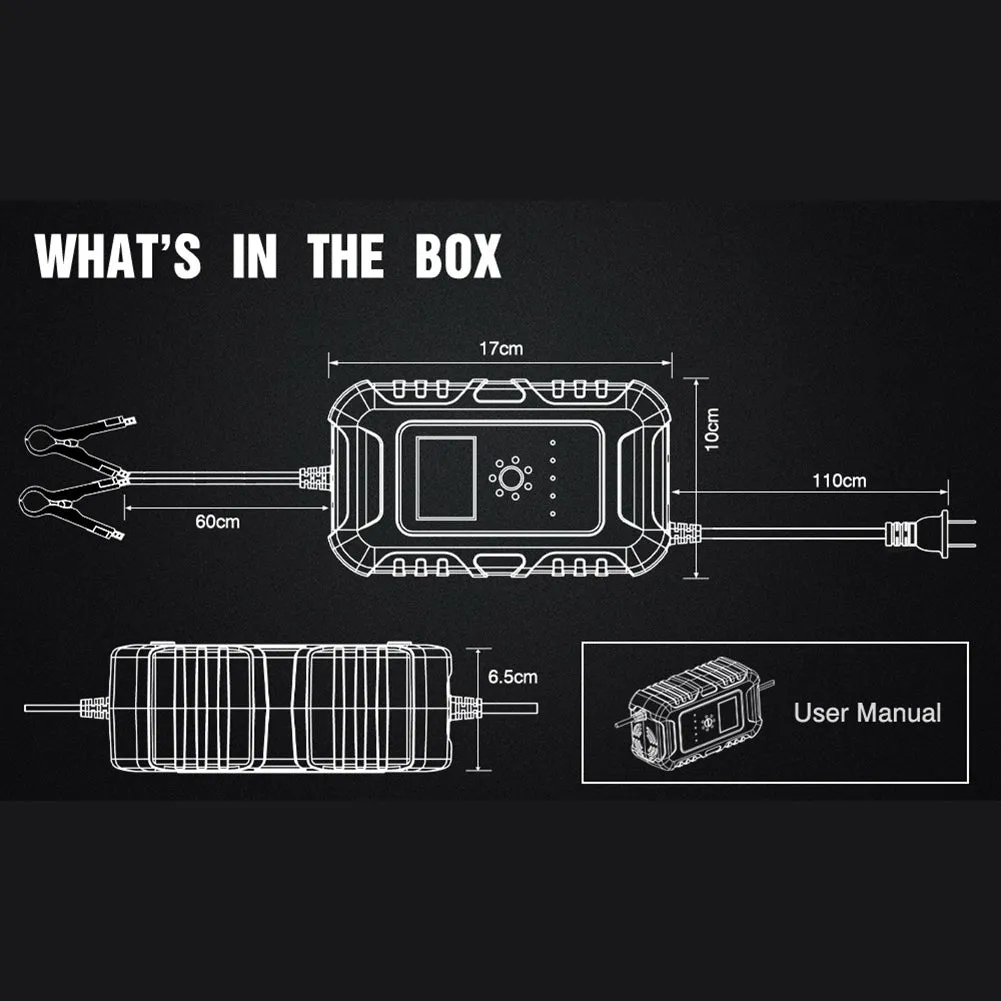 WHAT'S IN THE BOX

17cm

10cm

110cm

60cm

6.5cm

User Manual